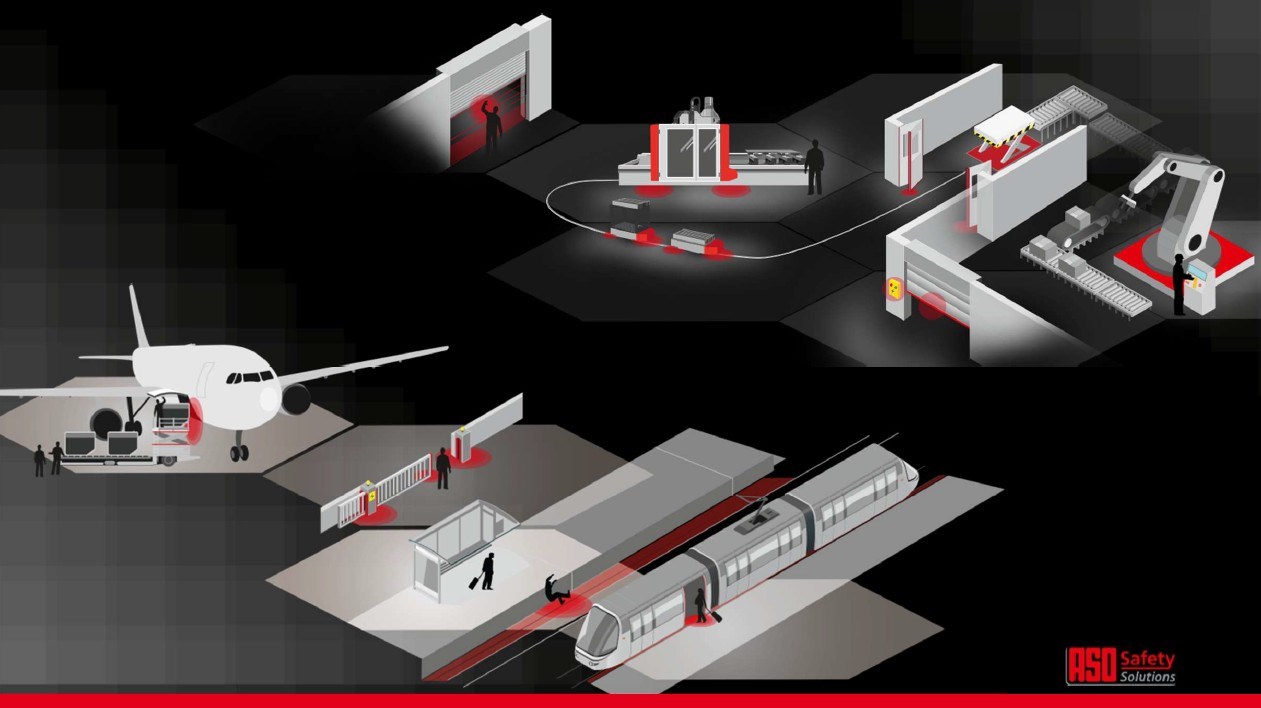 ASO Safety Solutions